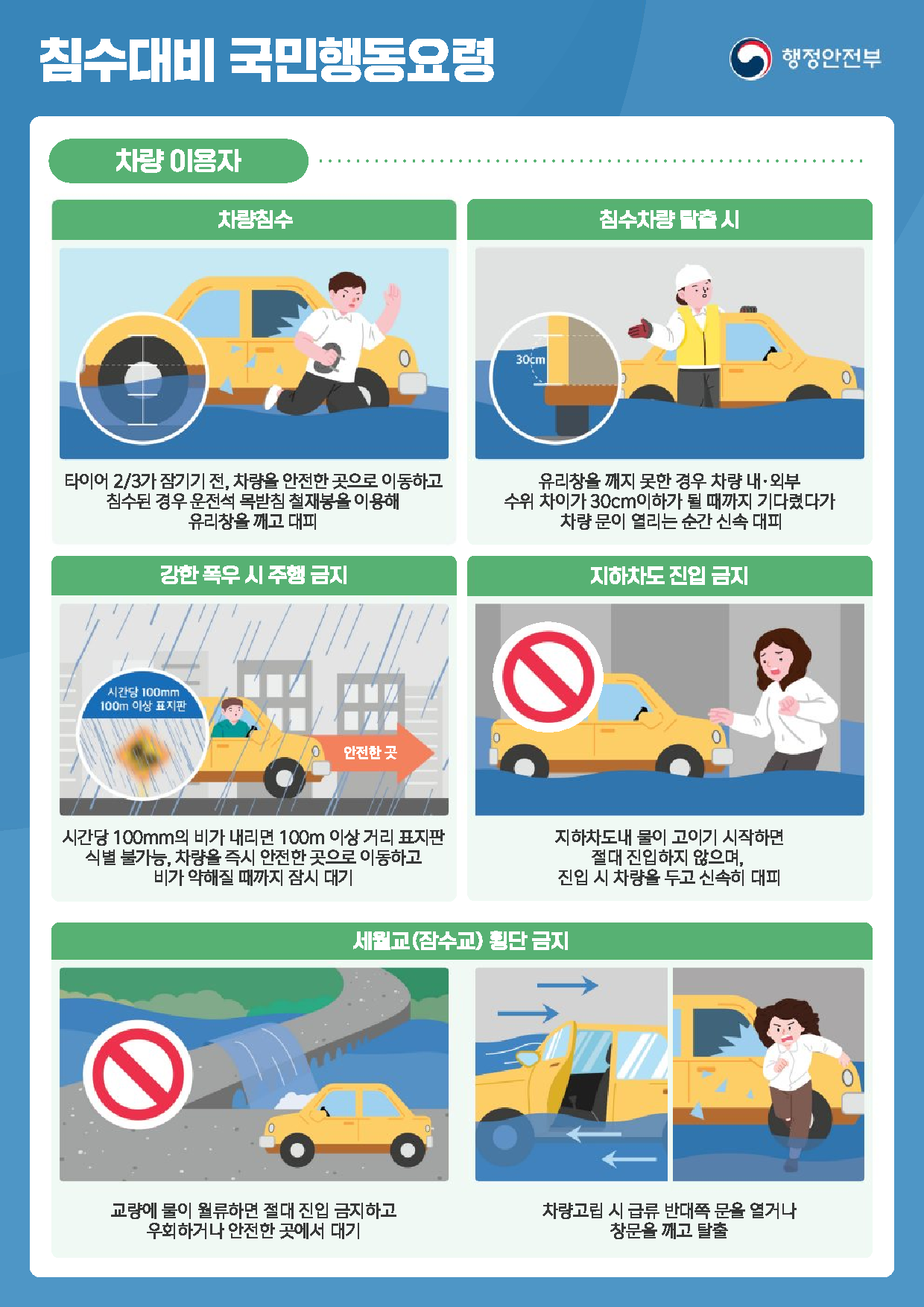 침수대비 국민행동요령

행정안전부

차량 이용자

차량침수

타이어 2/3가 잠기기 전, 차량을 안전한 곳으로 이동하고 침수된 경우 운전석 목받침 철재봉을 이용해 유리창을 깨고 대피

침수차량 탈출 시

30cm

유리창을 깨지 못한 경우 차량 내·외부 수위 차이가 30cm이하가 될 때까지 기다렸다가 차량 문이 열리는 순간 신속 대피

강한 폭우 시 주행 금지

시간당 100mm 100m 이상 표지판

안전한 곳

시간당 100mm의 비가 내리면 100m 이상 거리 표지판 식별 불가능, 차량을 즉시 안전한 곳으로 이동하고 비가 약해질 때까지 잠시 대기

지하차도 진입 금지

지하차도내 물이 고이기 시작하면 절대 진입하지 않으며, 진입 시 차량을 두고 신속히 대피

세월교(잠수교) 횡단 금지

교량에 물이 월류하면 절대 진입 금지하고 우회하거나 안전한 곳에서 대기

차량고립 시 급류 반대쪽 문을 열거나 창문을 깨고 탈출