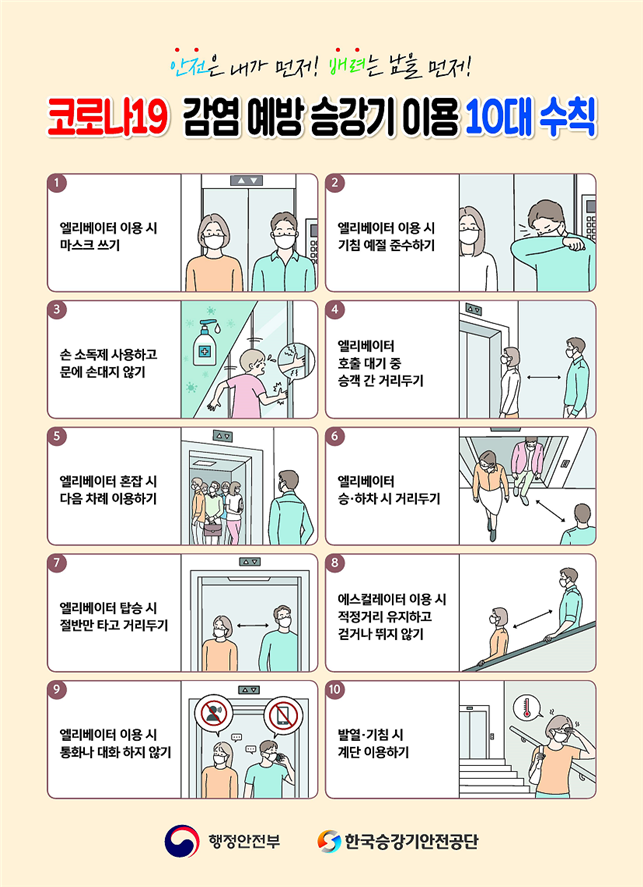 안전은 내가 먼저! 배려는 남을 먼저!

코로나19 감염 예방 승강기 이용 10대 수칙

1
엘리베이터 이용 시 마스크 쓰기

2
엘리베이터 이용 시 기침 예절 준수하기

3
손 소독제 사용하고 문에 손대지 않기

4
엘리베이터 호출 대기 중 승객 간 거리두기

5
엘리베이터 혼잡 시 다음 차례 이용하기

6
엘리베이터 승·하차 시 거리두기

7
엘리베이터 탑승 시 절반만 타고 거리두기

8
에스컬레이터 이용 시 적정거리 유지하고 걷거나 뛰지 않기

9
엘리베이터 이용 시 통화나 대화 하지 않기

10
발열·기침 시 계단 이용하기

행정안전부

한국승강기안전공단