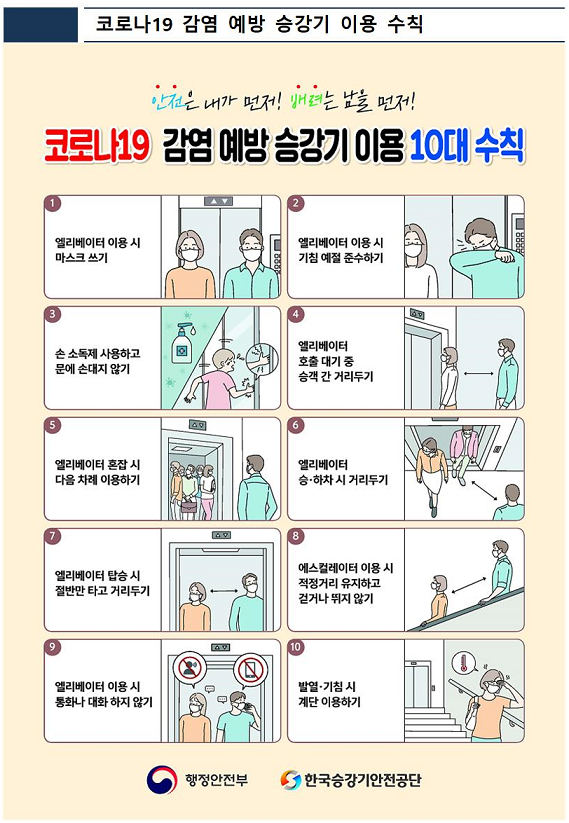 코로나19 감염 예방 승강기 이용 수칙

안전은 내가 먼저! 배려는 남을 먼저!

코로나19 감염 예방 승강기 이용 10대 수칙

1
엘리베이터 이용 시 마스크 쓰기

2
엘리베이터 이용 시 기침 예절 준수하기

3
손 소독제 사용하고 문에 손대지 않기

4
엘리베이터 호출 대기 중 승객 간 거리두기

5
엘리베이터 혼잡 시 다음 차례 이용하기

6
엘리베이터 승·하차 시 거리두기

7
엘리베이터 탑승 시 절반만 타고 거리두기

8
에스컬레이터 이용 시 적정거리 유지하고 걷거나 뛰지 않기

9
엘리베이터 이용 시 통화나 대화 하지 않기

10
발열·기침 시 계단 이용하기

행정안전부
한국승강기안전공단