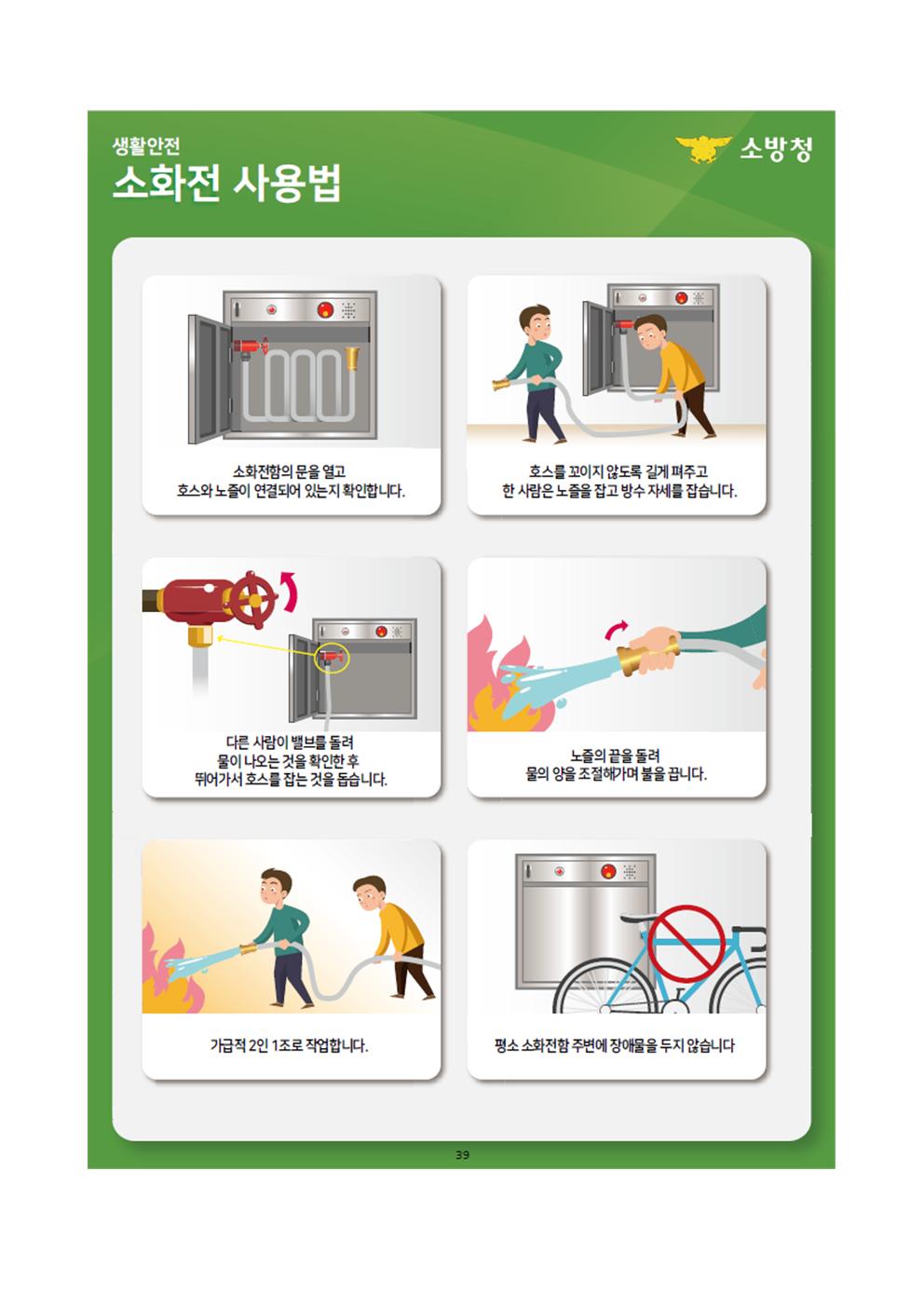 생활안전
소화전 사용법

소방청

소화전함의 문을 열고
호스와 노즐이 연결되어 있는지 확인합니다.

호스를 꼬이지 않도록 길게 펴주고
한 사람은 노즐을 잡고 방수 자세를 잡습니다.

다른 사람이 밸브를 돌려
물이 나오는 것을 확인한 후
뛰어가서 호스를 잡는 것을 돕습니다.

노즐의 끝을 돌려
물의 양을 조절해가며 불을 끕니다.

가급적 2인 1조로 작업합니다.

평소 소화전함 주변에 장애물을 두지 않습니다

39