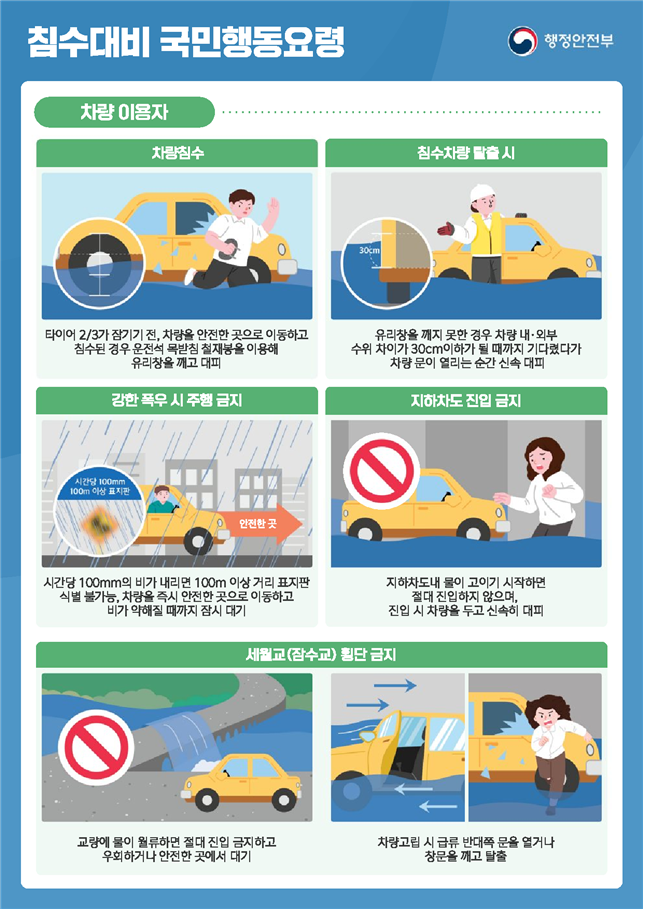 침수대비 국민행동요령

행정안전부

차량 이용자

차량침수

타이어 2/3가 잠기기 전, 차량을 안전한 곳으로 이동하고 침수된 경우 운전석 목받침 철재봉을 이용해 유리창을 깨고 대피

침수차량 탈출 시

30cm

유리창을 깨지 못한 경우 차량 내·외부 수위 차이가 30cm이하가 될 때까지 기다렸다가 차량 문이 열리는 순간 신속 대피

강한 폭우 시 주행 금지

시간당 100mm 100m 이상 표지판

안전한 곳

시간당 100mm의 비가 내리면 100m 이상 거리 표지판 식별 불가능, 차량을 즉시 안전한 곳으로 이동하고 비가 약해질 때까지 잠시 대기

지하차도 진입 금지

지하차도내 물이 고이기 시작하면 절대 진입하지 않으며, 진입 시 차량을 두고 신속히 대피

세월교(잠수교) 횡단 금지

교량에 물이 월류하면 절대 진입 금지하고 우회하거나 안전한 곳에서 대기

차량고립 시 급류 반대쪽 문을 열거나 창문을 깨고 탈출