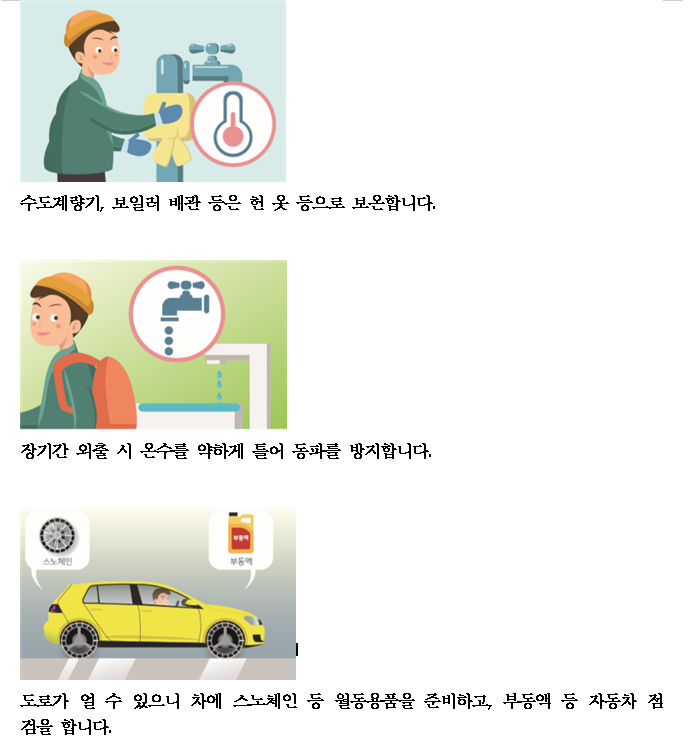 수도계량기, 보일러 배관 등은 헌 옷 등으로 보온합니다.

장기간 외출 시 온수를 약하게 틀어 동파를 방지합니다.

스노체인

부동액

부동액

도로가 얼 수 있으니 차에 스노체인 등 월동용품을 준비하고, 부동액 등 자동차 점검을 합니다.